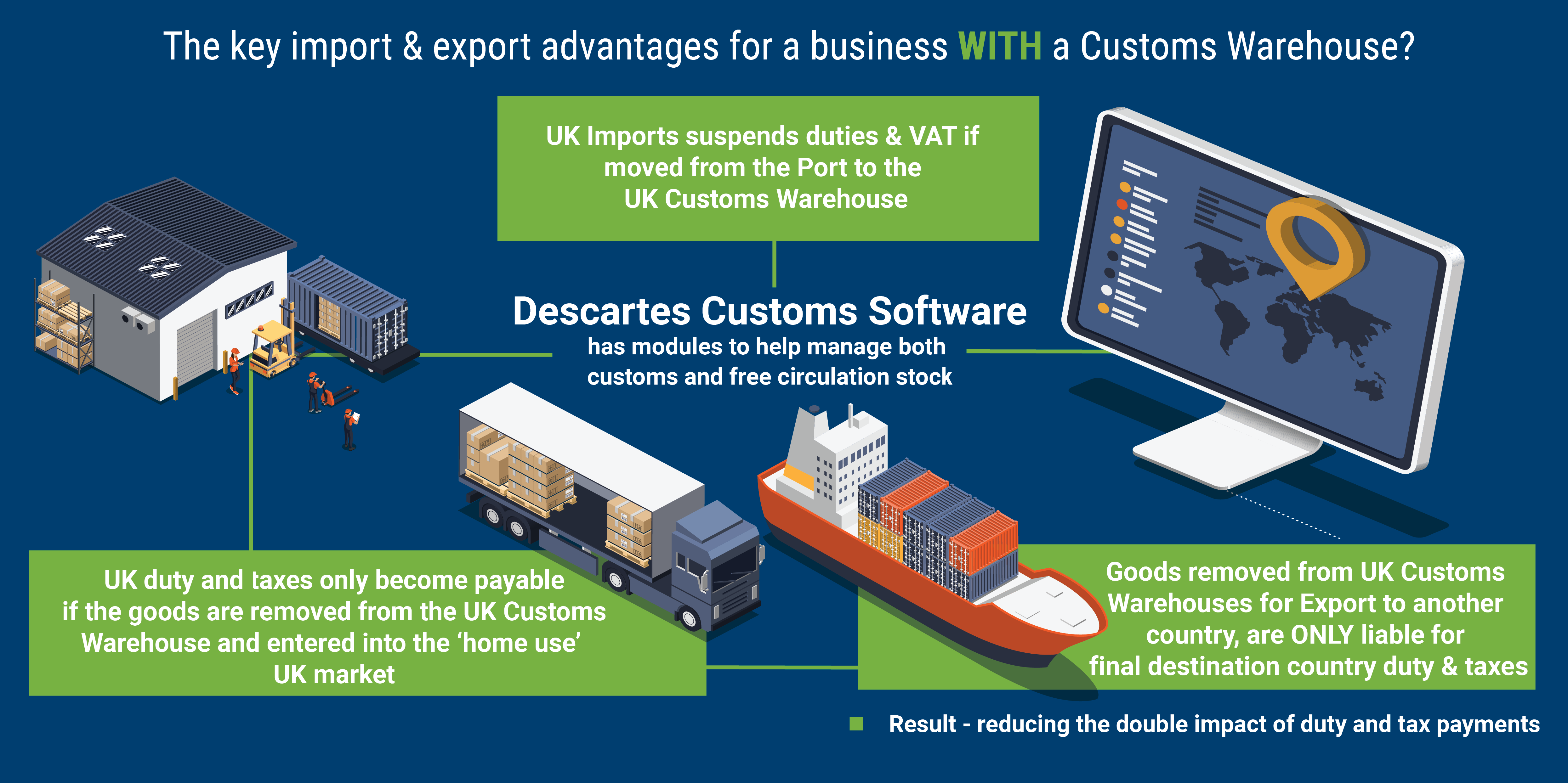 The key import & export advantages for a business WITH a Customs Warehouse?

UK Imports suspends duties & VAT if moved from the Port to the UK Customs Warehouse

Descartes Customs Software
has modules to help manage both customs and free circulation stock

UK duty and taxes only become payable if the goods are removed from the UK Customs Warehouse and entered into the 'home use' UK market

Goods removed from UK Customs Warehouses for Export to another country, are ONLY liable for final destination country duty & taxes

Result - reducing the double impact of duty and tax payments