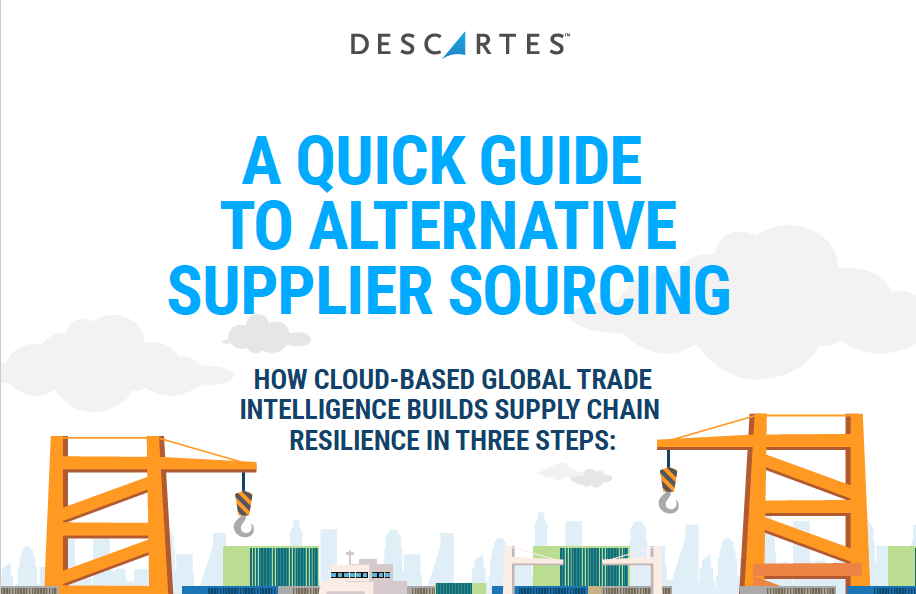 DESCARTES™

A QUICK GUIDE TO ALTERNATIVE SUPPLIER SOURCING

HOW CLOUD-BASED GLOBAL TRADE INTELLIGENCE BUILDS SUPPLY CHAIN RESILIENCE IN THREE STEPS: